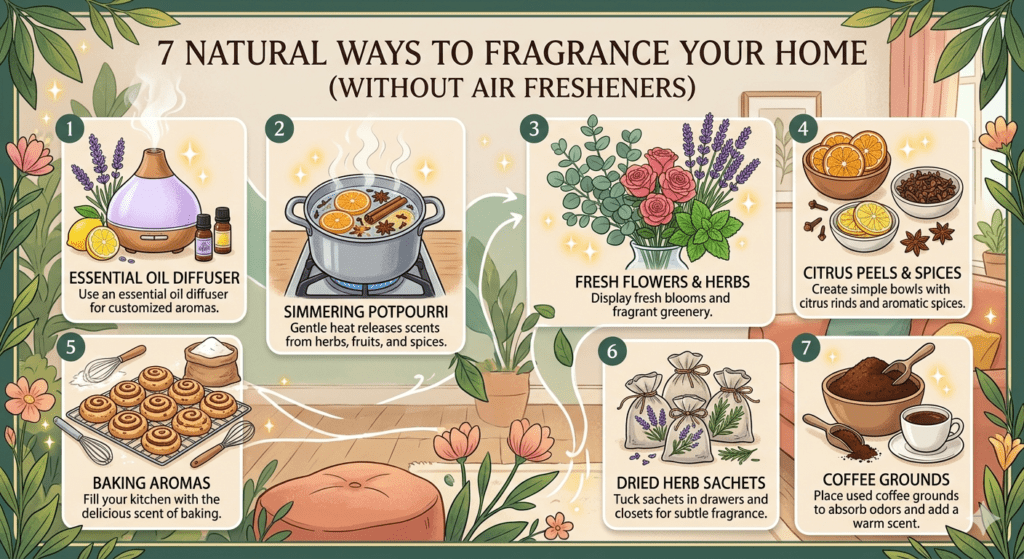 7 NATURAL WAYS TO FRAGRANCE YOUR HOME
(WITHOUT AIR FRESHENERS)

1
ESSENTIAL OIL DIFFUSER
Use an essential oil diffuser for customized aromas.

2
SIMMERING POTPOURRI
Gentle heat releases scents from herbs, fruits, and spices.

3
FRESH FLOWERS & HERBS
Display fresh blooms and fragrant greenery.

4
CITRUS PEELS & SPICES
Create simple bowls with citrus rinds and aromatic spices.

5
BAKING AROMAS
Fill your kitchen with the delicious scent of baking.

6
DRIED HERB SACHETS
Tuck sachets in drawers and closets for subtle fragrance.

7
COFFEE GROUNDS
Place used coffee grounds to absorb odors and add a warm scent.